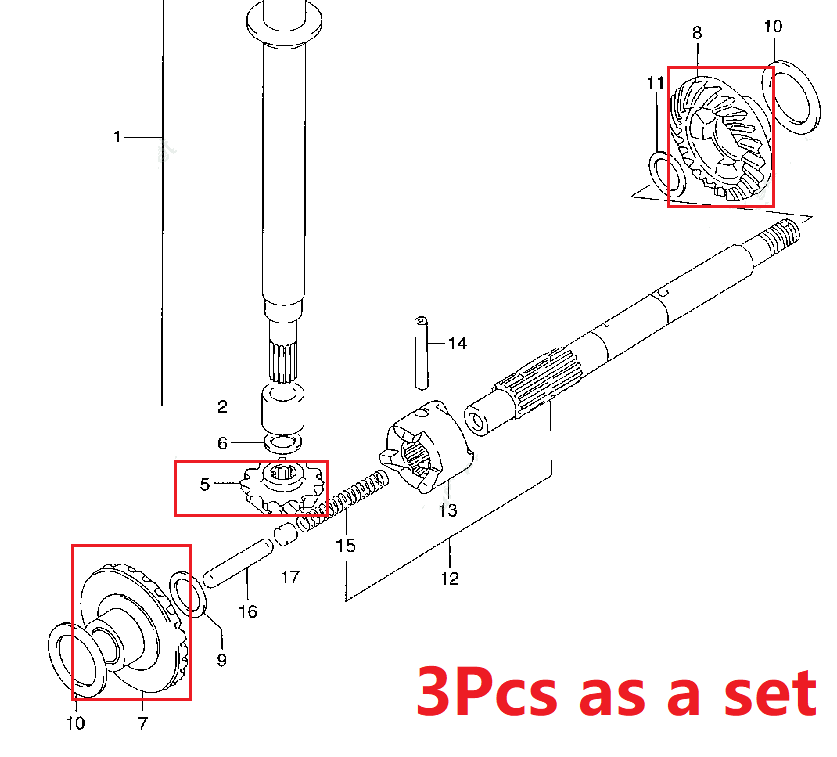 8
10
11
1
14
2
6
5
13
15
12
17
16
9
10
7
3Pcs as a set